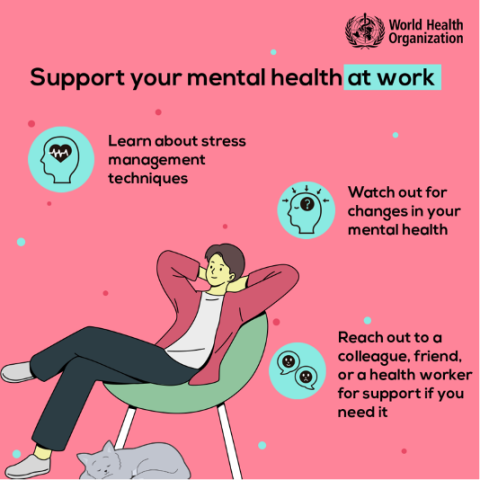 World Health Organization

Support your mental health at work

Learn about stress management techniques

Watch out for changes in your mental health

Reach out to a colleague, friend, or a health worker for support if you need it